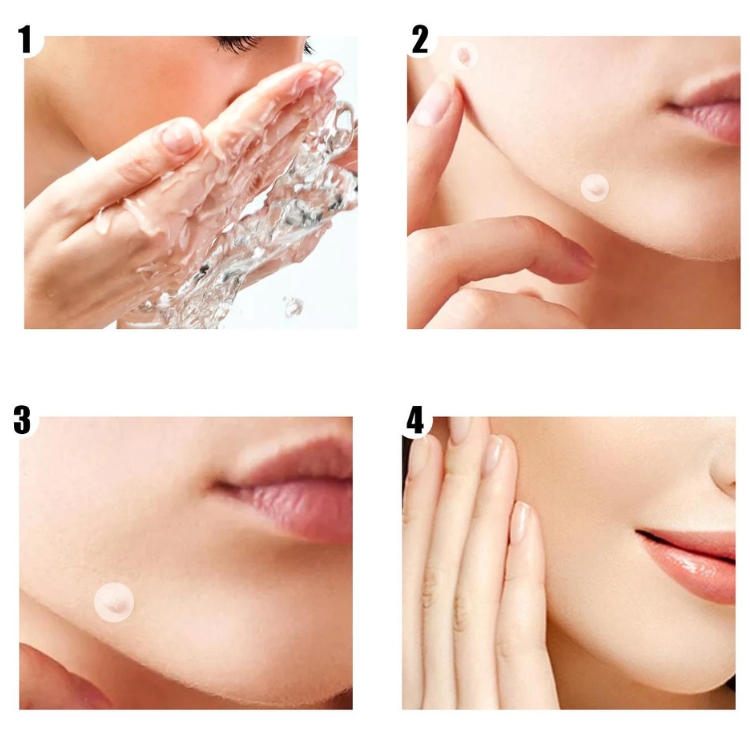 1

2

3

4